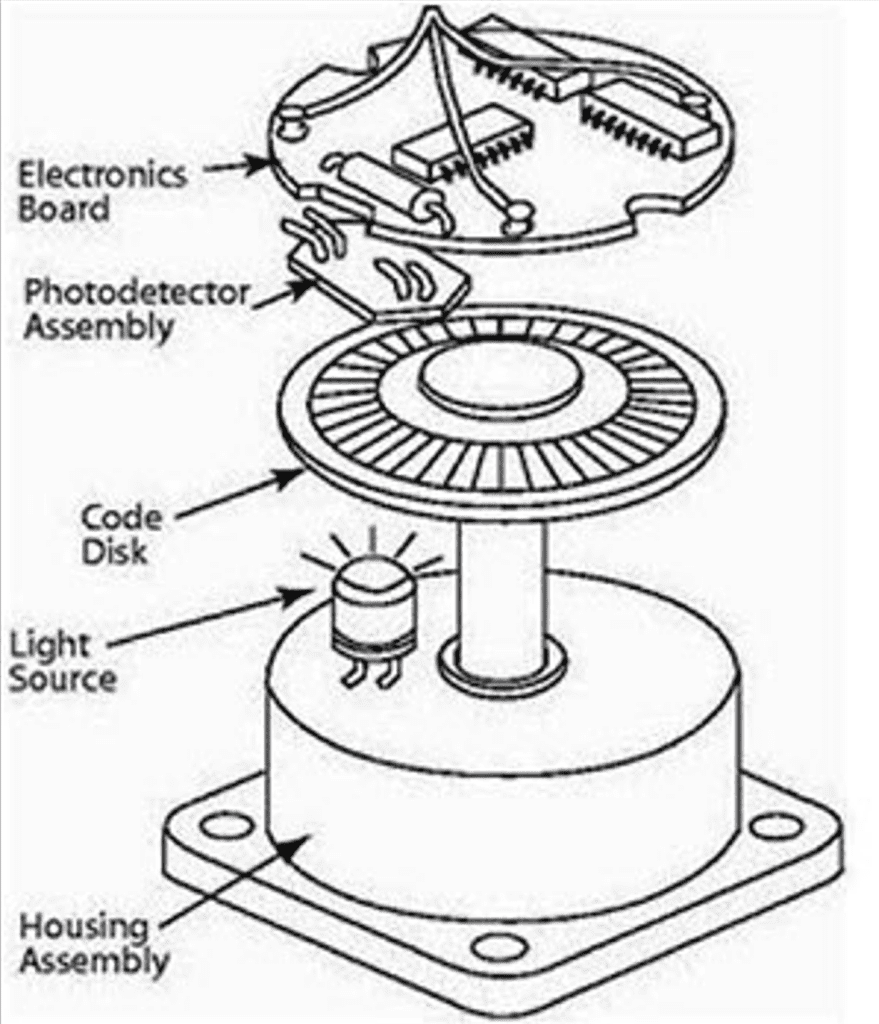 Electronics Board

Photodetector Assembly

Code Disk

Light Source

Housing Assembly